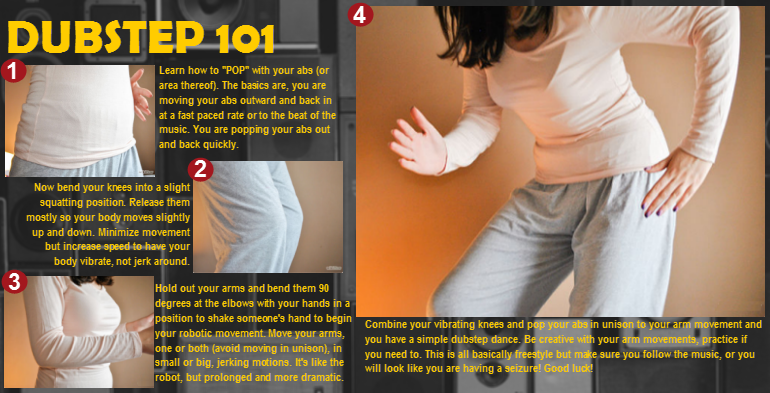 DUBSTEP 101

1

Learn how to "POP" with your abs (or area thereof). The basics are, you are moving your abs outward and back in at a fast paced rate or to the beat of the music. You are popping your abs out and back quickly.

2

Now bend your knees into a slight squatting position. Release them mostly so your body moves slightly up and down. Minimize movement but increase speed to have your body vibrate, not jerk around.

3

Hold out your arms and bend them 90 degrees at the elbows with your hands in a position to shake someone's hand to begin your robotic movement. Move your arms, one or both (avoid moving in unison), in small or big, jerking motions. It's like the robot, but prolonged and more dramatic.

4

Combine your vibrating knees and pop your abs in unison to your arm movement and you have a simple dubstep dance. Be creative with your arm movements, practice if you need to. This is all basically freestyle but make sure you follow the music, or you will look like you are having a seizure! Good luck!